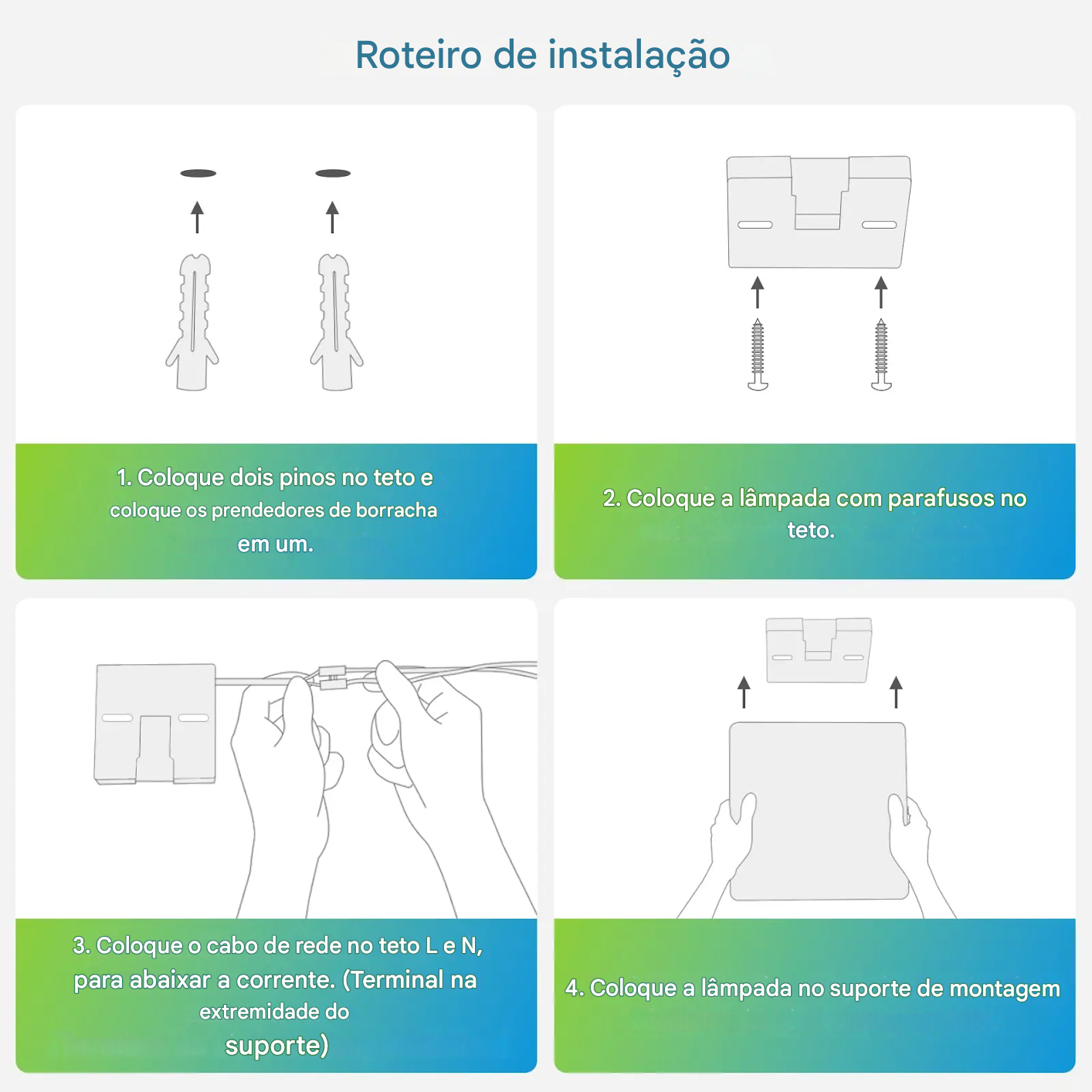 Roteiro de instalação

1. Coloque dois pinos no teto e coloque os prendedores de borracha em um.

2. Coloque a lâmpada com parafusos no teto.

3. Coloque o cabo de rede no teto L e N, para abaixar a corrente. (Terminal na extremidade do suporte)

4. Coloque a lâmpada no suporte de montagem