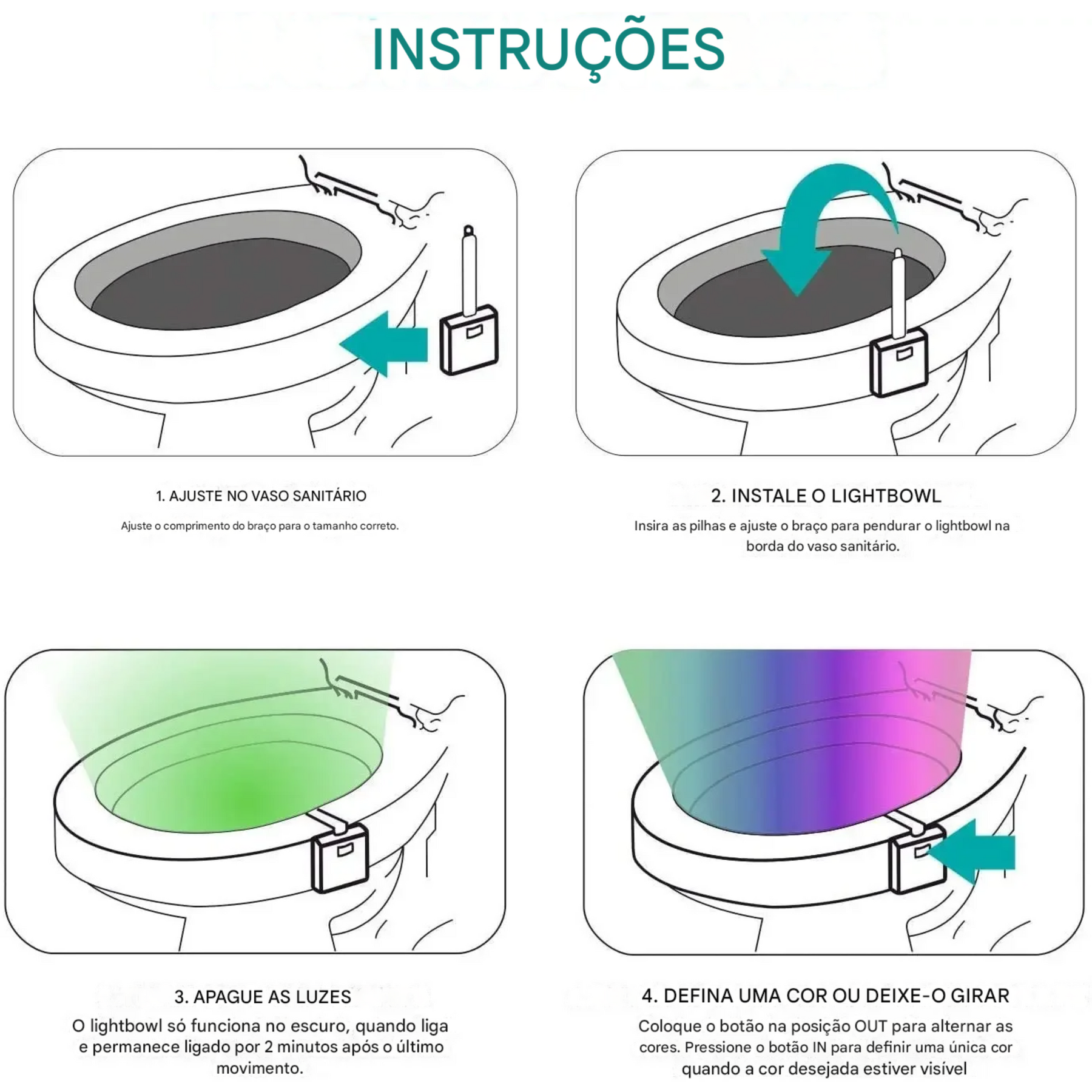 INSTRUÇÕES

1. AJUSTE NO VASO SANITÁRIO

Ajuste o comprimento do braço para o tamanho correto.

2. INSTALE O LIGHTBOWL

Insira as pilhas e ajuste o braço para pendurar o lightbowl na borda do vaso sanitário.

3. APAGUE AS LUZES

O lightbowl só funciona no escuro, quando liga e permanece ligado por 2 minutos após o último movimento.

4. DEFINA UMA COR OU DEIXE-O GIRAR

Coloque o botão na posição OUT para alternar as cores. Pressione o botão IN para definir uma única cor quando a cor desejada estiver visível